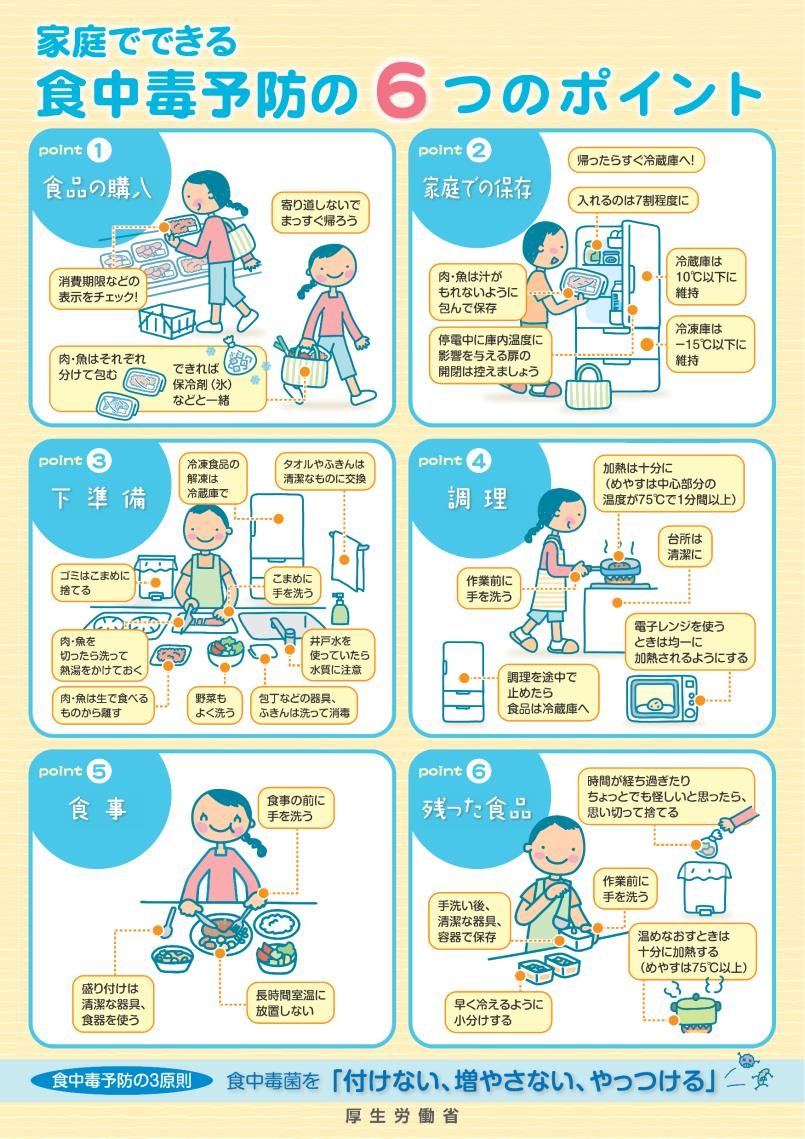 家庭でできる
食中毒予防の 6 つのポイント

point 1
食品の購入
寄り道しないでまっすぐ帰ろう
消費期限などの表示をチェック!
肉・魚はそれぞれ分けて包む
できれば保冷剤(氷)などと一緒

point 2
家庭での保存
帰ったらすぐ冷蔵庫へ!
入れるのは7割程度に
肉・魚は汁がもれないように包んで保存
冷蔵庫は10℃以下に維持
冷凍庫は−15℃以下に維持
停電中に庫内温度に影響を与える扉の開閉は控えましょう

point 3
下準備
冷凍食品の解凍は冷蔵庫で
タオルやふきんは清潔なものに交換
ゴミはこまめに捨てる
こまめに手を洗う
肉・魚を切ったら洗って熱湯をかけておく
井戸水を使っていたら水質に注意
肉・魚は生で食べるものから離す
野菜もよく洗う
包丁などの器具、ふきんは洗って消毒

point 4
調理
加熱は十分に(めやすは中心部分の温度が75℃で1分間以上)
台所は清潔に
作業前に手を洗う
電子レンジを使うときは均一に加熱されるようにする
調理を途中で止めたら食品は冷蔵庫へ

point 5
食事
食事の前に手を洗う
盛り付けは清潔な器具、食器を使う
長時間室温に放置しない

point 6
残った食品
時間が経ち過ぎたりちょっとでも怪しいと思ったら、思い切って捨てる
作業前に手を洗う
手洗い後、清潔な器具、容器で保存
温めなおすときは十分に加熱する(めやすは75℃以上)
早く冷えるように小分けする

食中毒予防の3原則 食中毒菌を「付けない、増やさない、やっつける」

厚生労働省